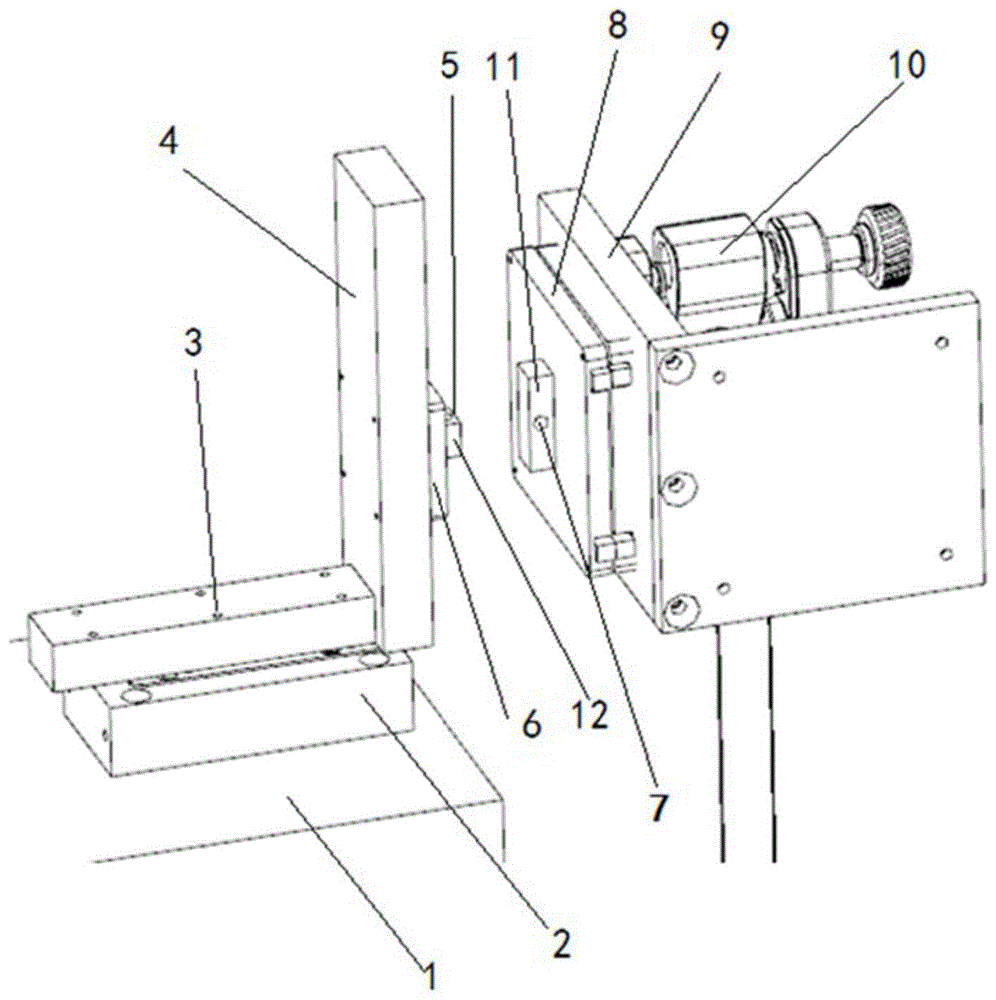 5
11
8
9
10
4
3
6
12
7
2
1